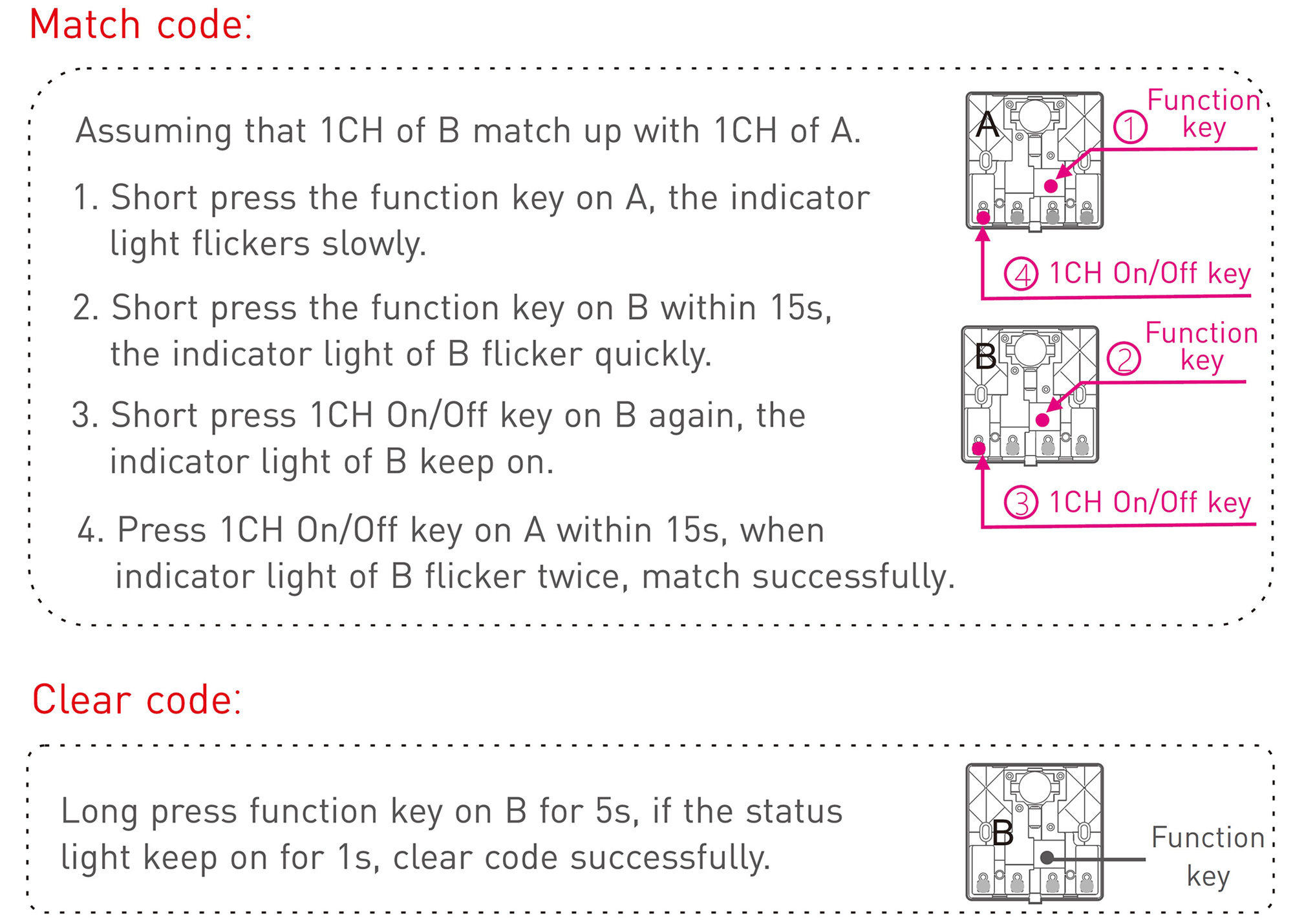 Match code:

Assuming that 1CH of B match up with 1CH of A.

1. Short press the function key on A, the indicator light flickers slowly.

2. Short press the function key on B within 15s, the indicator light of B flicker quickly.

3. Short press 1CH On/Off key on B again, the indicator light of B keep on.

4. Press 1CH On/Off key on A within 15s, when indicator light of B flicker twice, match successfully.

A
① Function key
④ 1CH On/Off key

B
② Function key
③ 1CH On/Off key

Clear code:

Long press function key on B for 5s, if the status light keep on for 1s, clear code successfully.

B
Function key